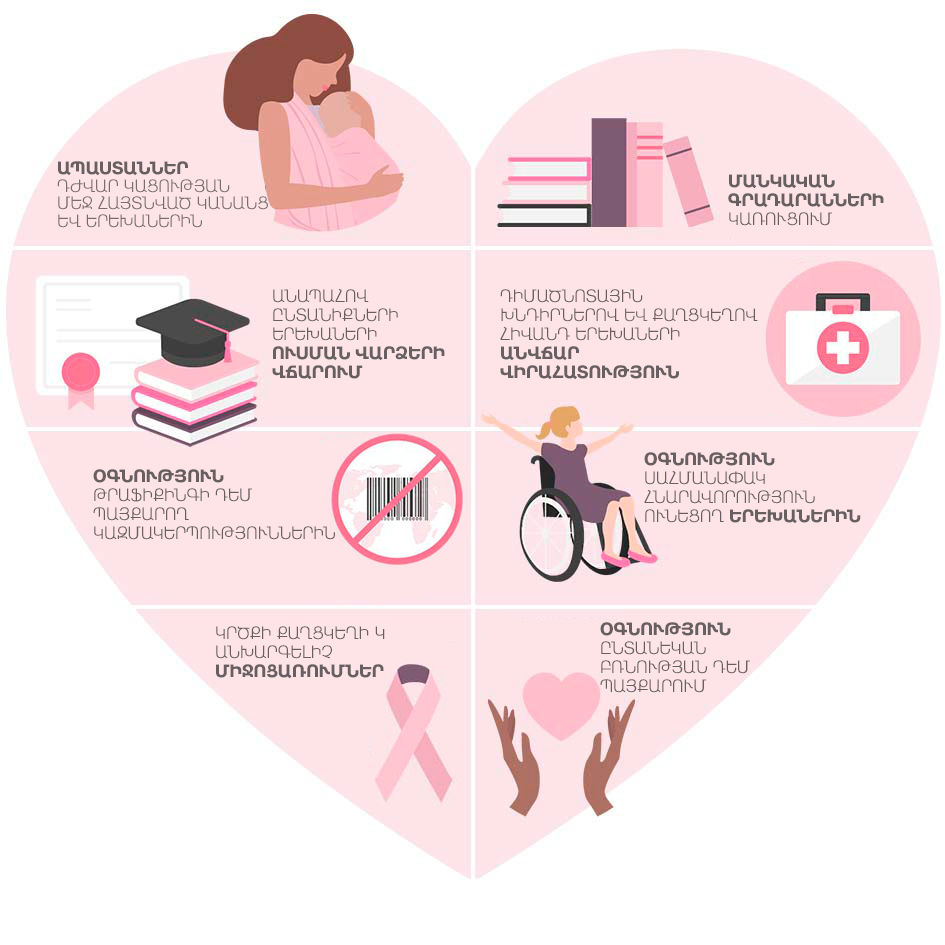 ԱՊԱՍՏԱՆՆԵՐ
ԴԺՎԱՐ ԿԱՑՈՒԹՅԱՆ ՄԵՋ ՀԱՅՏՆՎԱԾ ԿԱՆԱՆՑ ԵՎ ԵՐԵԽԱՆԵՐԻՆ

ՄԱՆԿԱԿԱՆ ԳՐԱԴԱՐԱՆՆԵՐԻ ԿԱՌՈՒՑՈՒՄ

ԱՆԱՊԱՀՈՎ ԸՆՏԱՆԻՔՆԵՐԻ ԵՐԵԽԱՆԵՐԻ ՈՒՍՄԱՆ ՎԱՐՁԵՐԻ ՎՃԱՐՈՒՄ

ԴԻՄԱԾՆՈՏԱՅԻՆ ԽՆԴԻՐՆԵՐՈՎ ԵՎ ՔԱՂՑԿԵՂՈՎ ՀԻՎԱՆԴ ԵՐԵԽԱՆԵՐԻ ԱՆՎՃԱՐ ՎԻՐԱՀԱՏՈՒԹՅՈՒՆ

ՕԳՆՈՒԹՅՈՒՆ
ԹՐԱՖԻՔԻՆԳԻ ԴԵՄ ՊԱՅՔԱՐՈՂ ԿԱԶՄԱԿԵՐՊՈՒԹՅՈՒՆՆԵՐԻՆ

ՕԳՆՈՒԹՅՈՒՆ
ՍԱՀՄԱՆԱՓԱԿ ՀՆԱՐԱՎՈՐՈՒԹՅՈՒՆ ՈՒՆԵՑՈՂ ԵՐԵԽԱՆԵՐԻՆ

ԿՐԾՔԻ ՔԱՂՑԿԵՂԻ Կ ԱՆԽԱՐԳԵԼԻՉ ՄԻՋՈՑԱՌՈՒՄՆԵՐ

ՕԳՆՈՒԹՅՈՒՆ
ԸՆՏԱՆԵԿԱՆ ԲՌՆՈՒԹՅԱՆ ԴԵՄ ՊԱՅՔԱՐՈՒՄ